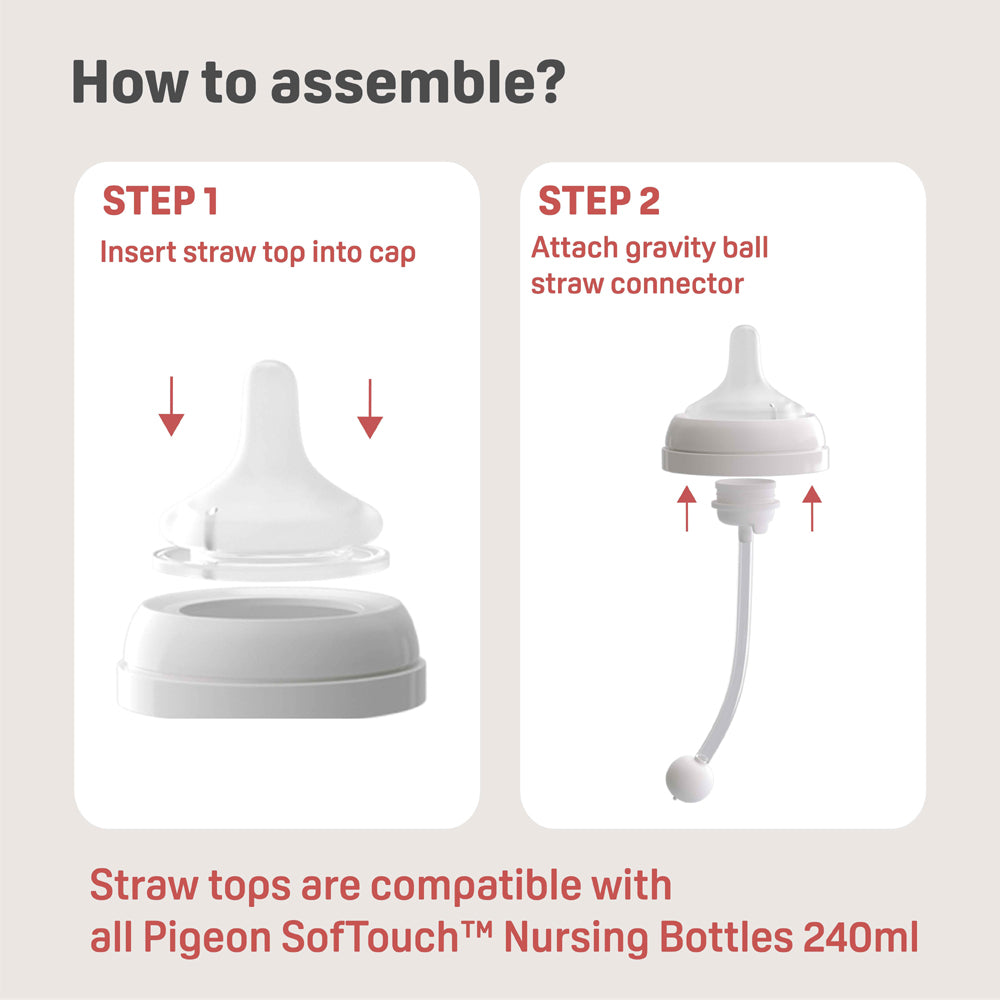 How to assemble?

STEP 1
Insert straw top into cap

STEP 2
Attach gravity ball straw connector

Straw tops are compatible with all Pigeon SofTouch™ Nursing Bottles 240ml