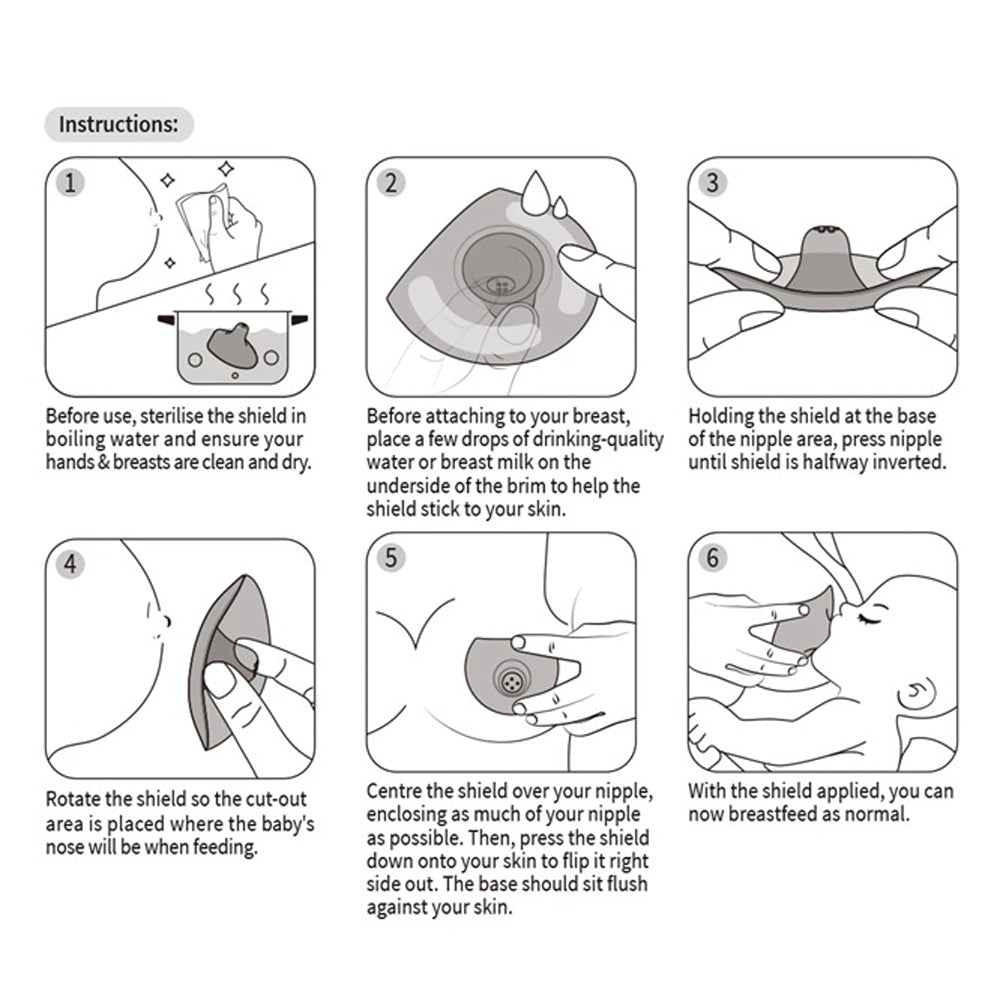 Instructions:

1

Before use, sterilise the shield in boiling water and ensure your hands & breasts are clean and dry.

2

Before attaching to your breast, place a few drops of drinking-quality water or breast milk on the underside of the brim to help the shield stick to your skin.

3

Holding the shield at the base of the nipple area, press nipple until shield is halfway inverted.

4

Rotate the shield so the cut-out area is placed where the baby's nose will be when feeding.

5

Centre the shield over your nipple, enclosing as much of your nipple as possible. Then, press the shield down onto your skin to flip it right side out. The base should sit flush against your skin.

6

With the shield applied, you can now breastfeed as normal.