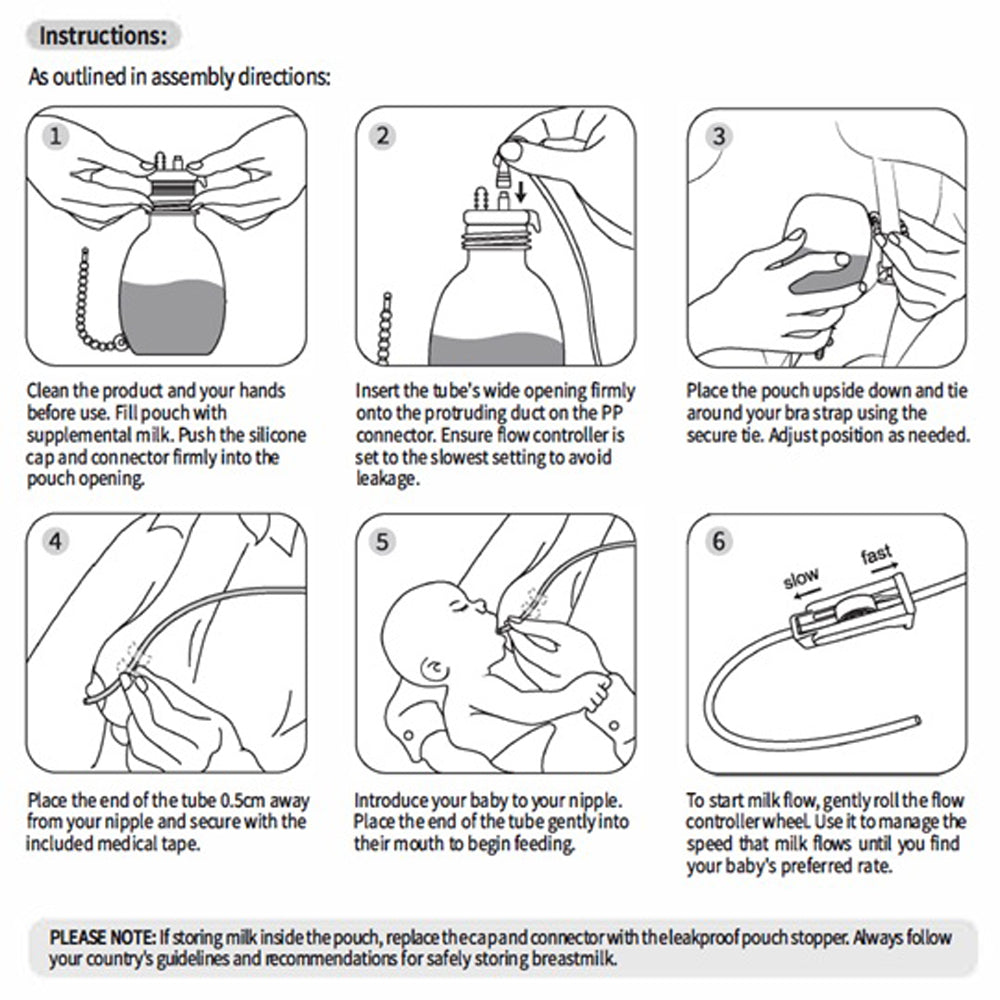 Instructions:

As outlined in assembly directions:

1

Clean the product and your hands before use. Fill pouch with supplemental milk. Push the silicone cap and connector firmly into the pouch opening.

2

Insert the tube's wide opening firmly onto the protruding duct on the PP connector. Ensure flow controller is set to the slowest setting to avoid leakage.

3

Place the pouch upside down and tie around your bra strap using the secure tie. Adjust position as needed.

4

Place the end of the tube 0.5cm away from your nipple and secure with the included medical tape.

5

Introduce your baby to your nipple. Place the end of the tube gently into their mouth to begin feeding.

6

slow

fast

To start milk flow, gently roll the flow controller wheel. Use it to manage the speed that milk flows until you find your baby's preferred rate.

PLEASE NOTE: If storing milk inside the pouch, replace the cap and connector with the leakproof pouch stopper. Always follow your country's guidelines and recommendations for safely storing breastmilk.