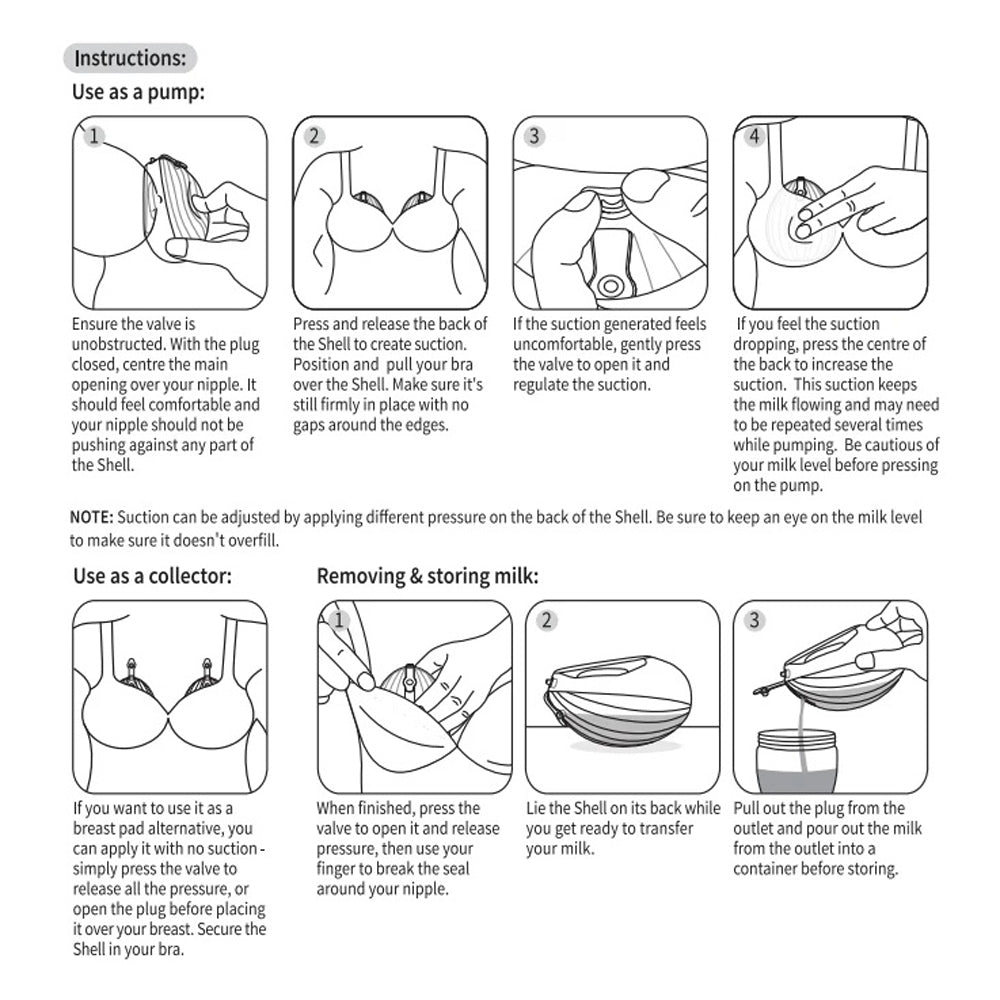 Instructions:

Use as a pump:

1

Ensure the valve is unobstructed. With the plug closed, centre the main opening over your nipple. It should feel comfortable and your nipple should not be pushing against any part of the Shell.

2

Press and release the back of the Shell to create suction. Position and pull your bra over the Shell. Make sure it's still firmly in place with no gaps around the edges.

3

If the suction generated feels uncomfortable, gently press the valve to open it and regulate the suction.

4

If you feel the suction dropping, press the centre of the back to increase the suction. This suction keeps the milk flowing and may need to be repeated several times while pumping. Be cautious of your milk level before pressing on the pump.

NOTE: Suction can be adjusted by applying different pressure on the back of the Shell. Be sure to keep an eye on the milk level to make sure it doesn't overfill.

Use as a collector:

If you want to use it as a breast pad alternative, you can apply it with no suction - simply press the valve to release all the pressure, or open the plug before placing it over your breast. Secure the Shell in your bra.

Removing & storing milk:

1

When finished, press the valve to open it and release pressure, then use your finger to break the seal around your nipple.

2

Lie the Shell on its back while you get ready to transfer your milk.

3

Pull out the plug from the outlet and pour out the milk from the outlet into a container before storing.