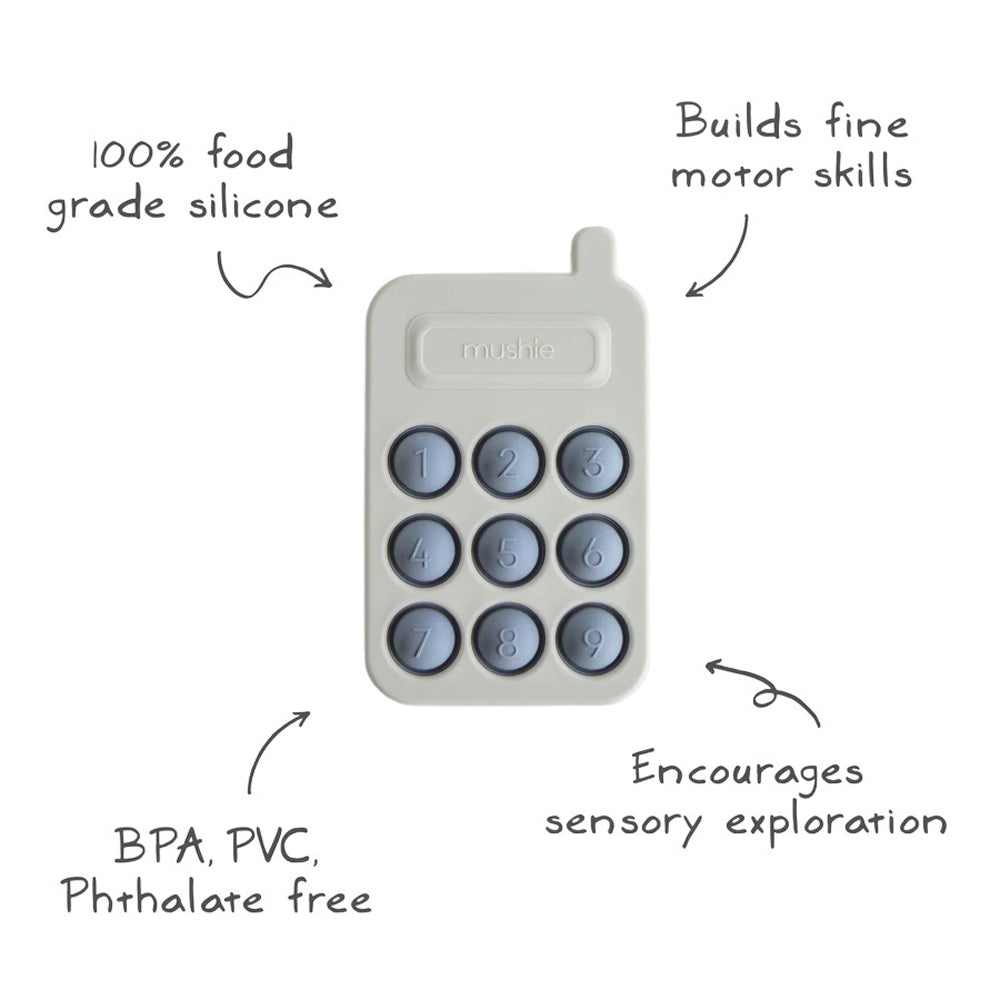 100% food grade silicone

Builds fine motor skills

mushie

1 2 3
4 5 6
7 8 9

BPA, PVC, Phthalate free

Encourages sensory exploration