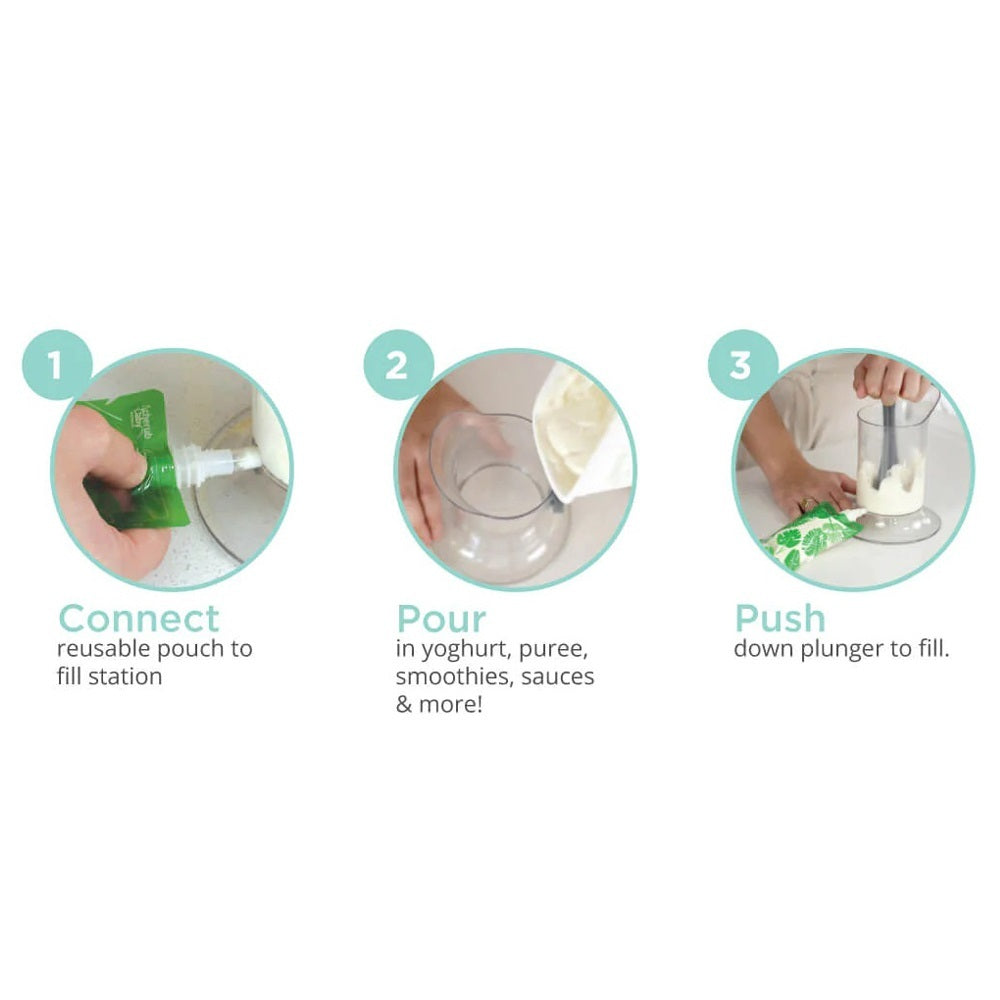 1

Connect
reusable pouch to fill station

2

Pour
in yoghurt, puree, smoothies, sauces & more!

3

Push
down plunger to fill.