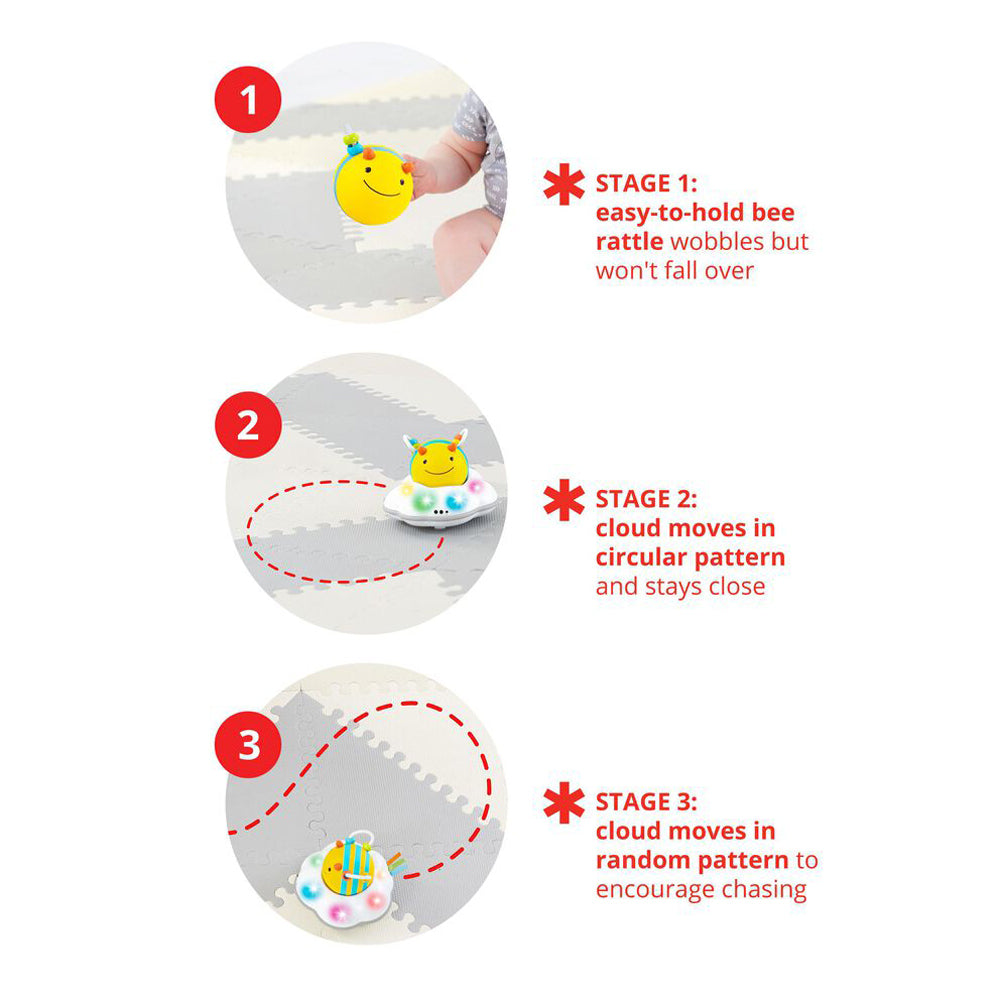 1

STAGE 1:
easy-to-hold bee rattle wobbles but won't fall over

2

STAGE 2:
cloud moves in circular pattern and stays close

3

STAGE 3:
cloud moves in random pattern to encourage chasing