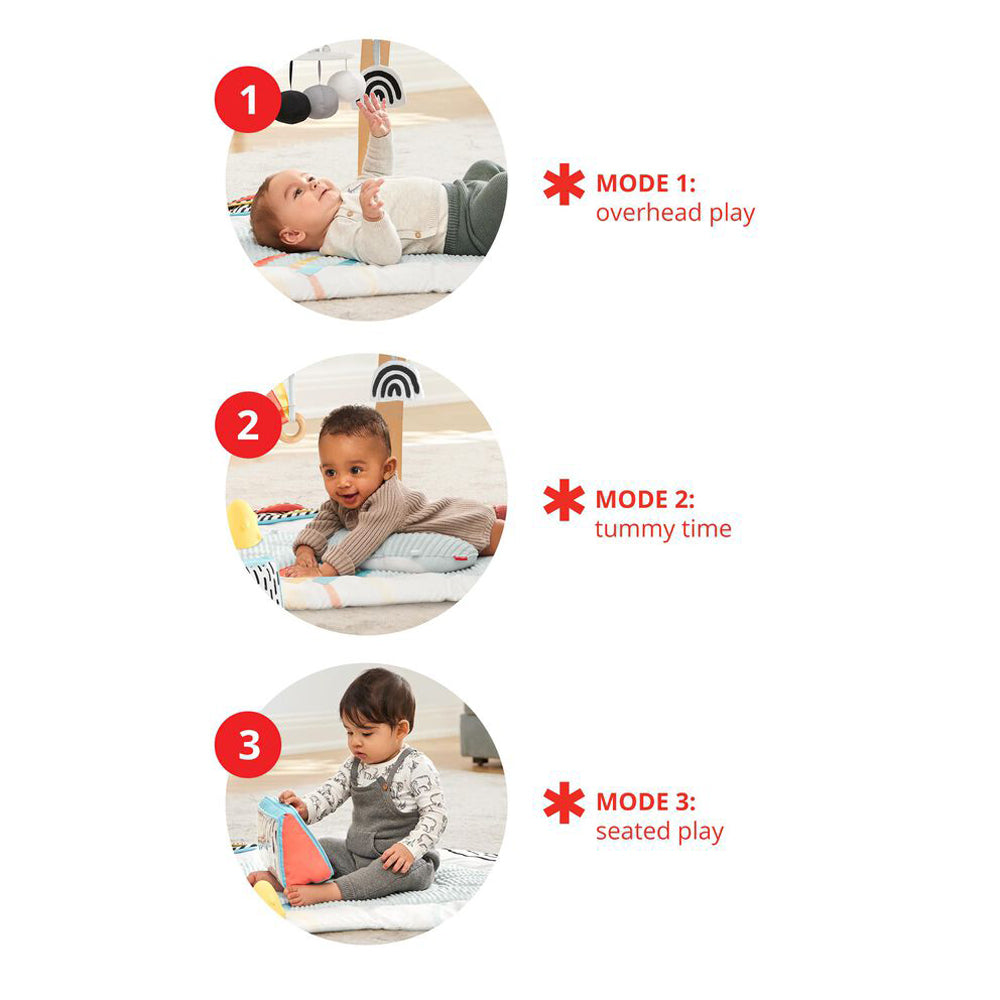 1

MODE 1:
overhead play

2

MODE 2:
tummy time

3

MODE 3:
seated play