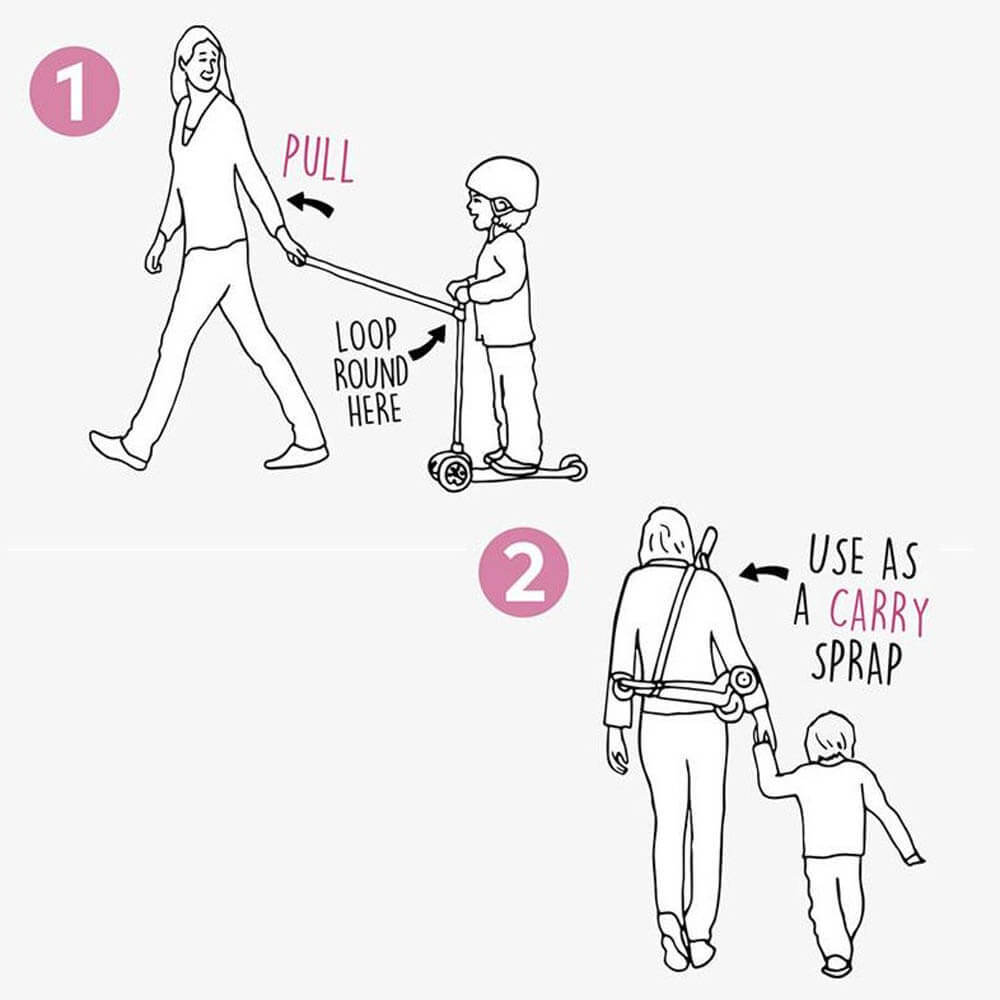 1

PULL

LOOP ROUND HERE

2

USE AS A CARRY SPRAP